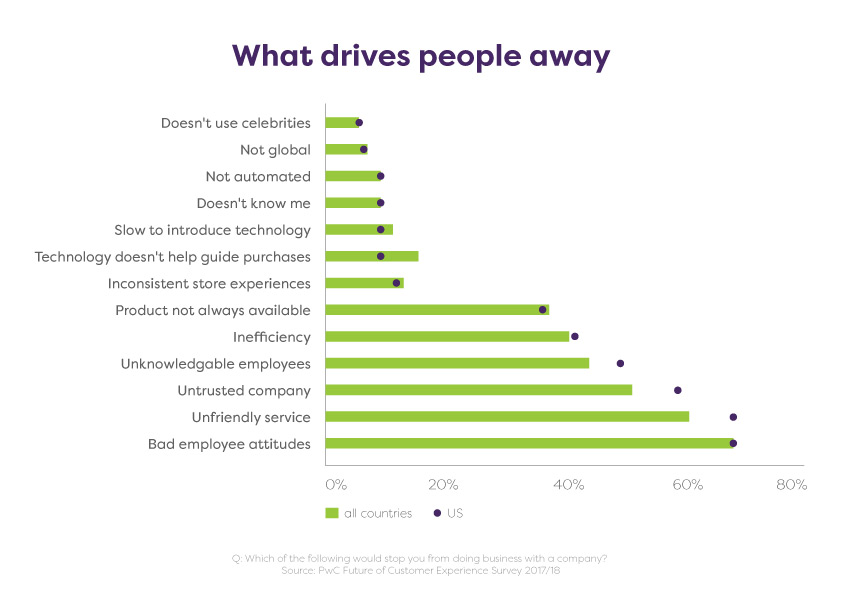 What drives people away

Doesn't use celebrities
Not global
Not automated
Doesn't know me
Slow to introduce technology
Technology doesn't help guide purchases
Inconsistent store experiences
Product not always available
Inefficiency
Unknowledgable employees
Untrusted company
Unfriendly service
Bad employee attitudes

0%
20%
40%
60%
80%

all countries
US

Q: Which of the following would stop you from doing business with a company?
Source: PwC Future of Customer Experience Survey 2017/18