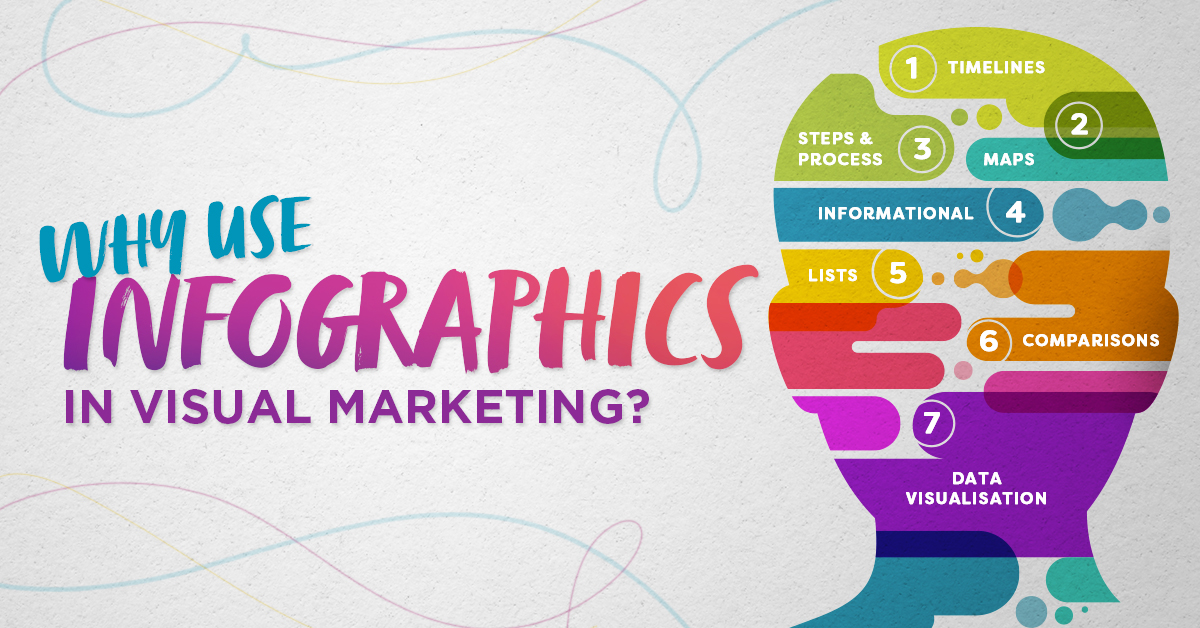 WHY USE INFOGRAPHICS IN VISUAL MARKETING?

1 TIMELINES

2 MAPS

STEPS & PROCESS 3

INFORMATIONAL 4

LISTS 5

6 COMPARISONS

7 DATA VISUALISATION